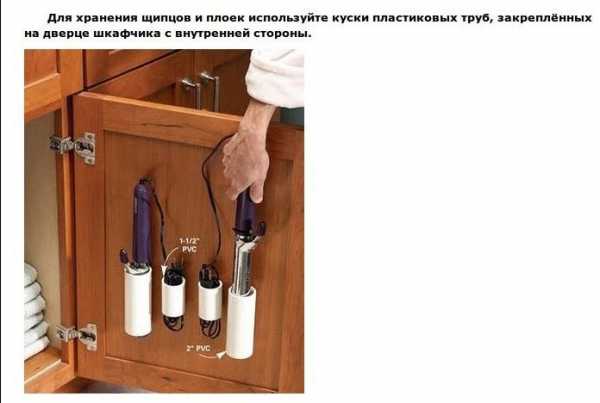 Для хранения щипцов и плоек используйте куски пластиковых труб, закреплённых на дверце шкафчика с внутренней стороны.

1-1/2" PVC

2" PVC