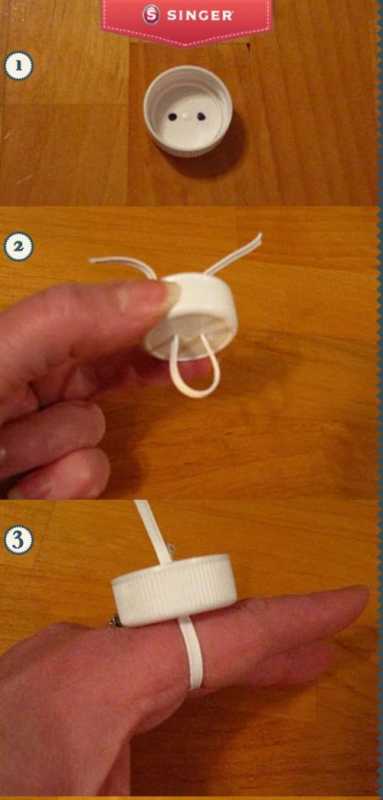 S SINGER

1

2

3