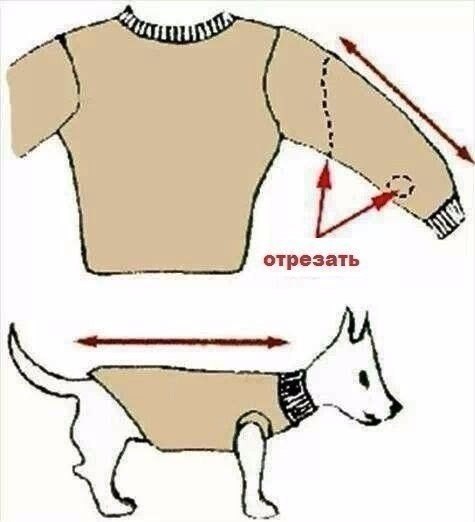 отрезать