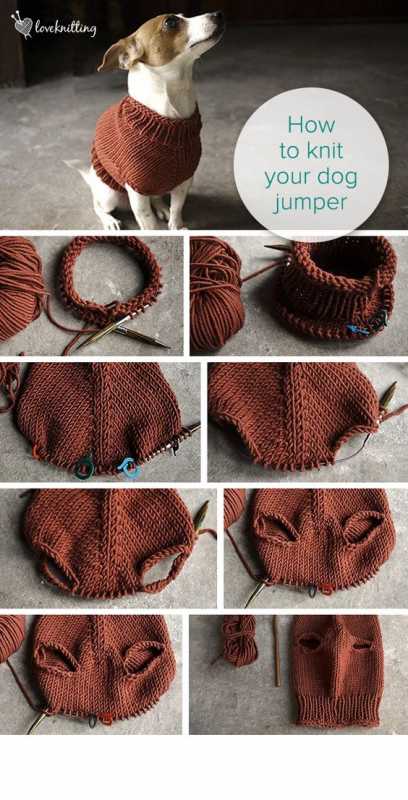 loveknitting

How to knit your dog jumper