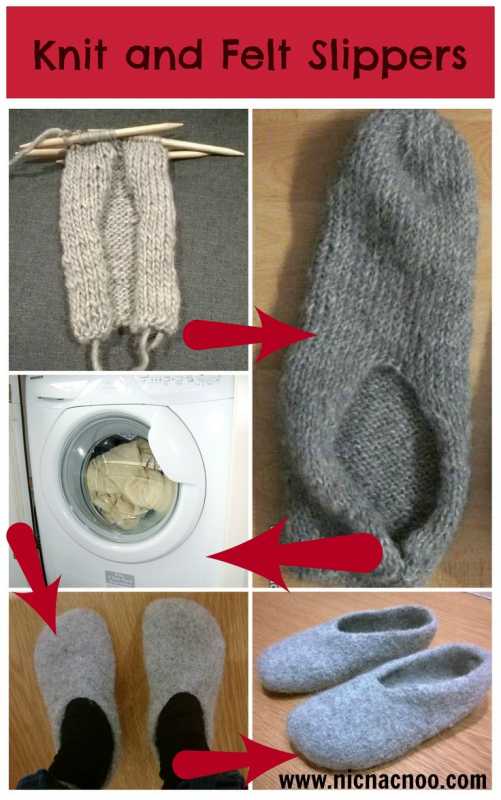 Knit and Felt Slippers

www.nicnacnoo.com